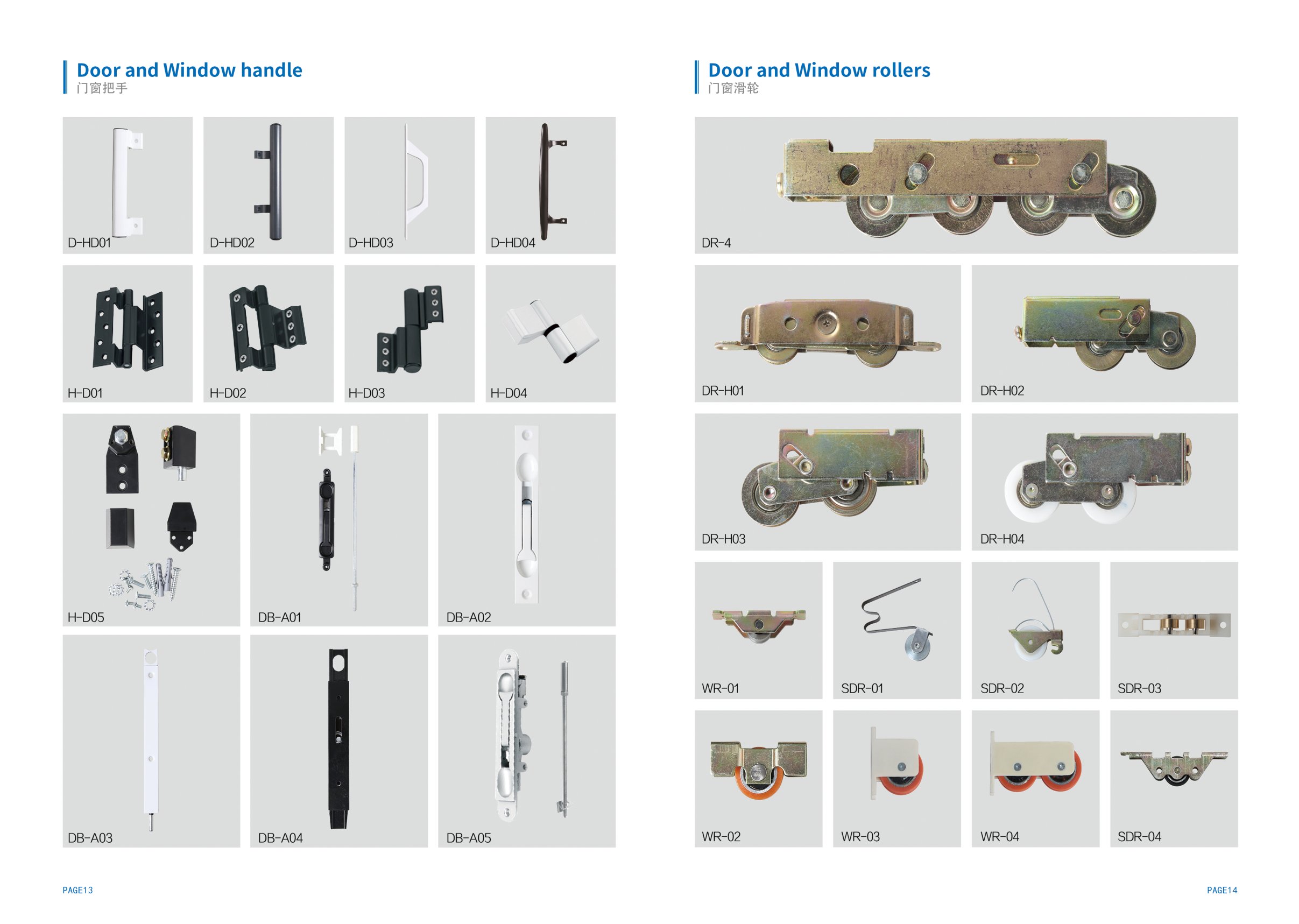 Door and Window handle
门窗把手

D-HD01
D-HD02
D-HD03
D-HD04

H-D01
H-D02
H-D03
H-D04

H-D05
DB-A01
DB-A02

DB-A03
DB-A04
DB-A05

PAGE13

Door and Window rollers
门窗滑轮

DR-4

DR-H01
DR-H02

DR-H03
DR-H04

WR-01
SDR-01
SDR-02
SDR-03

WR-02
WR-03
WR-04
SDR-04

PAGE14