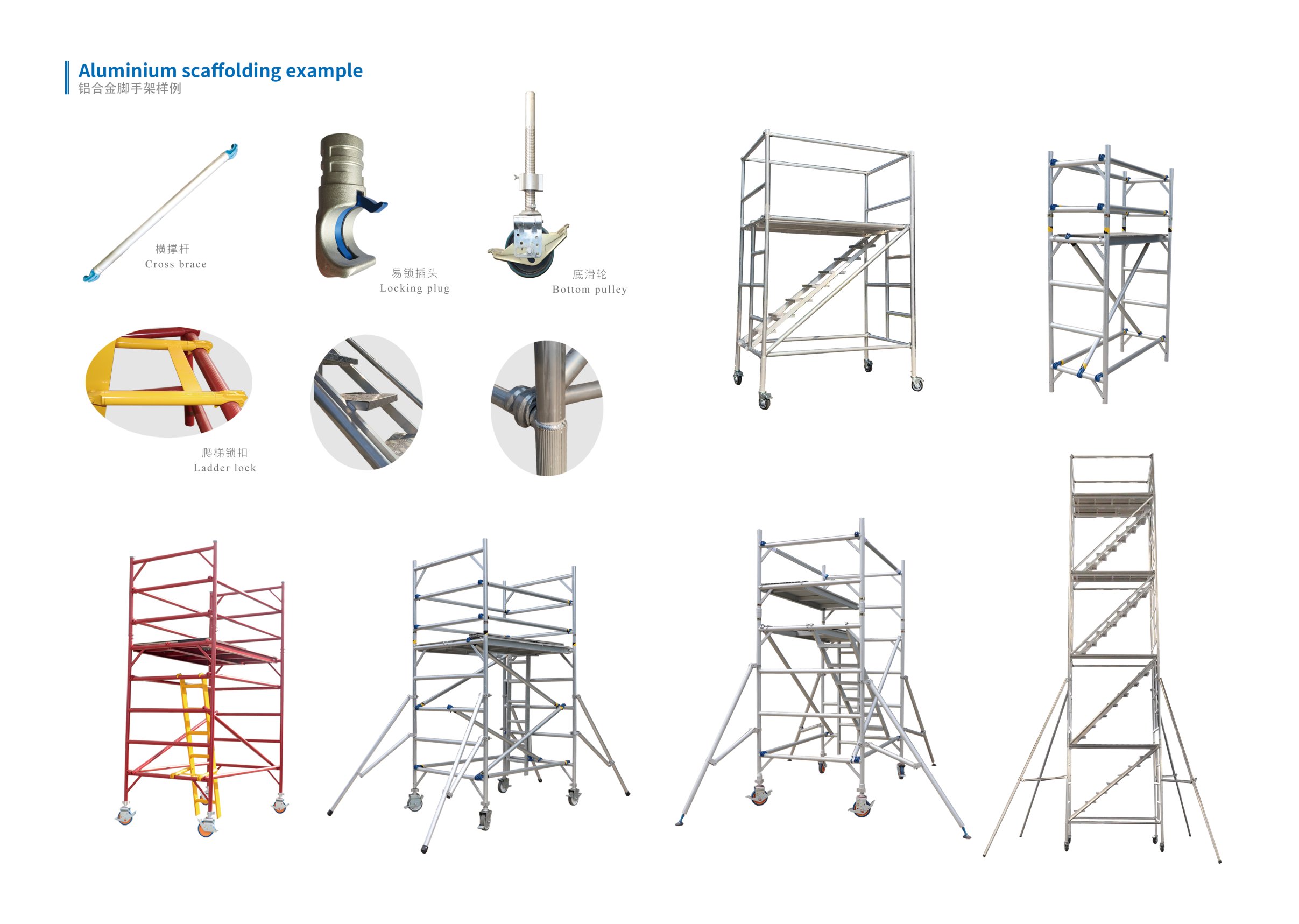 Aluminium scaffolding example
铝合金脚手架样例

横撑杆
Cross brace

易锁插头
Locking plug

底滑轮
Bottom pulley

爬梯锁扣
Ladder lock