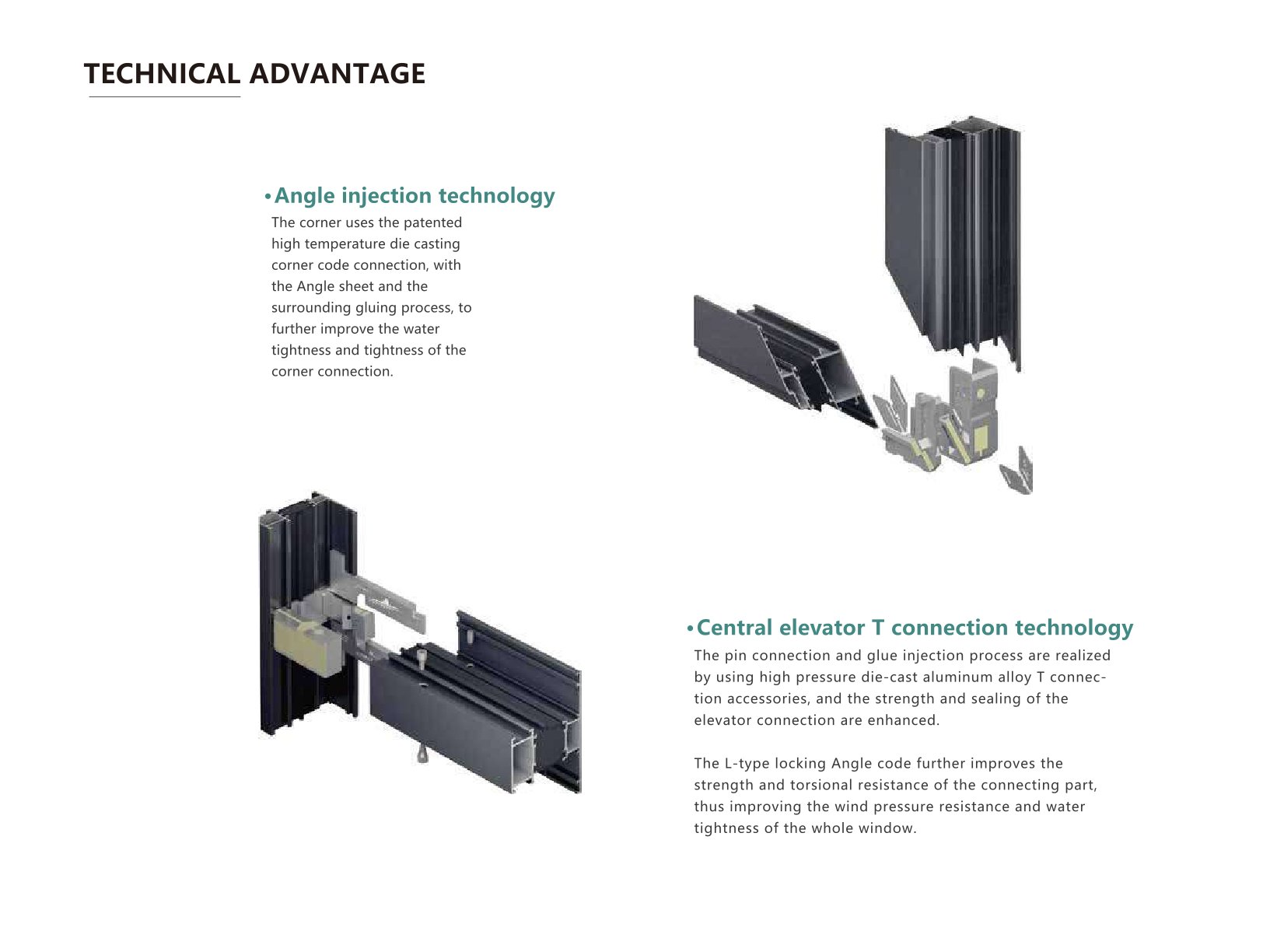 TECHNICAL ADVANTAGE

•Angle injection technology

The corner uses the patented high temperature die casting corner code connection, with the Angle sheet and the surrounding gluing process, to further improve the water tightness and tightness of the corner connection.

•Central elevator T connection technology

The pin connection and glue injection process are realized by using high pressure die-cast aluminum alloy T connection accessories, and the strength and sealing of the elevator connection are enhanced.

The L-type locking Angle code further improves the strength and torsional resistance of the connecting part, thus improving the wind pressure resistance and water tightness of the whole window.