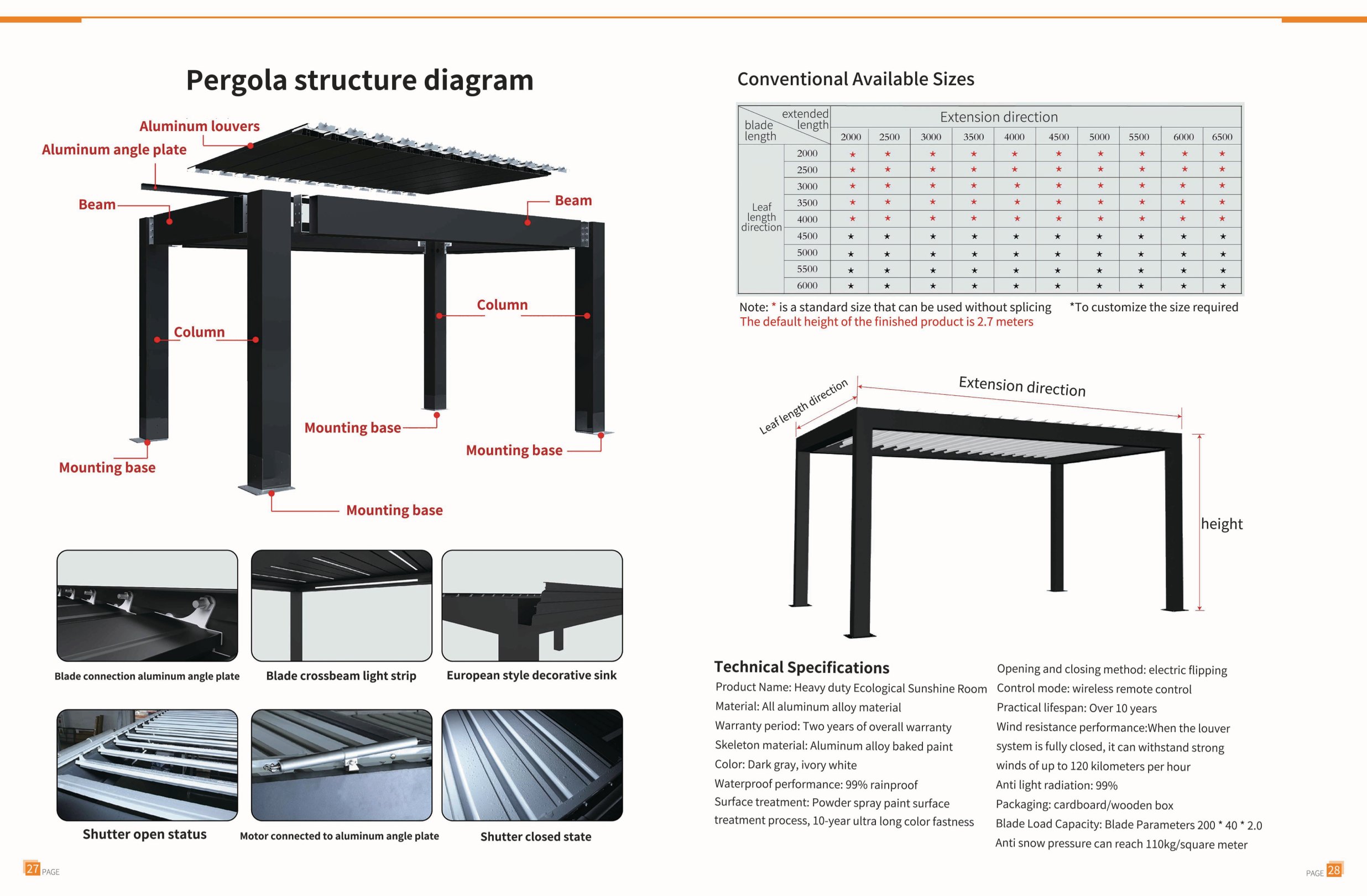 Pergola structure diagram

Aluminum louvers
Aluminum angle plate
Beam
Beam
Column
Column
Mounting base
Mounting base
Mounting base
Mounting base

Blade connection aluminum angle plate
Blade crossbeam light strip
European style decorative sink
Shutter open status
Motor connected to aluminum angle plate
Shutter closed state

27 PAGE

Conventional Available Sizes

| blade length \ extended length | | Extension direction | | | | | | | | | |
|---|---|---|---|---|---|---|---|---|---|---|---|
| | | 2000 | 2500 | 3000 | 3500 | 4000 | 4500 | 5000 | 5500 | 6000 | 6500 |
| Leaf length direction | 2000 | ★ | ★ | ★ | ★ | ★ | ★ | ★ | ★ | ★ | ★ |
| | 2500 | ★ | ★ | ★ | ★ | ★ | ★ | ★ | ★ | ★ | ★ |
| | 3000 | ★ | ★ | ★ | ★ | ★ | ★ | ★ | ★ | ★ | ★ |
| | 3500 | ★ | ★ | ★ | ★ | ★ | ★ | ★ | ★ | ★ | ★ |
| | 4000 | ★ | ★ | ★ | ★ | ★ | ★ | ★ | ★ | ★ | ★ |
| | 4500 | ★ | ★ | ★ | ★ | ★ | ★ | ★ | ★ | ★ | ★ |
| | 5000 | ★ | ★ | ★ | ★ | ★ | ★ | ★ | ★ | ★ | ★ |
| | 5500 | ★ | ★ | ★ | ★ | ★ | ★ | ★ | ★ | ★ | ★ |
| | 6000 | ★ | ★ | ★ | ★ | ★ | ★ | ★ | ★ | ★ | ★ |

Note: * is a standard size that can be used without splicing *To customize the size required
The default height of the finished product is 2.7 meters

Leaf length direction
Extension direction
height

Technical Specifications
Product Name: Heavy duty Ecological Sunshine Room
Material: All aluminum alloy material
Warranty period: Two years of overall warranty
Skeleton material: Aluminum alloy baked paint
Color: Dark gray, ivory white
Waterproof performance: 99% rainproof
Surface treatment: Powder spray paint surface treatment process, 10-year ultra long color fastness

Opening and closing method: electric flipping
Control mode: wireless remote control
Practical lifespan: Over 10 years
Wind resistance performance:When the louver system is fully closed, it can withstand strong winds of up to 120 kilometers per hour
Anti light radiation: 99%
Packaging: cardboard/wooden box
Blade Load Capacity: Blade Parameters 200 * 40 * 2.0
Anti snow pressure can reach 110kg/square meter

PAGE 28